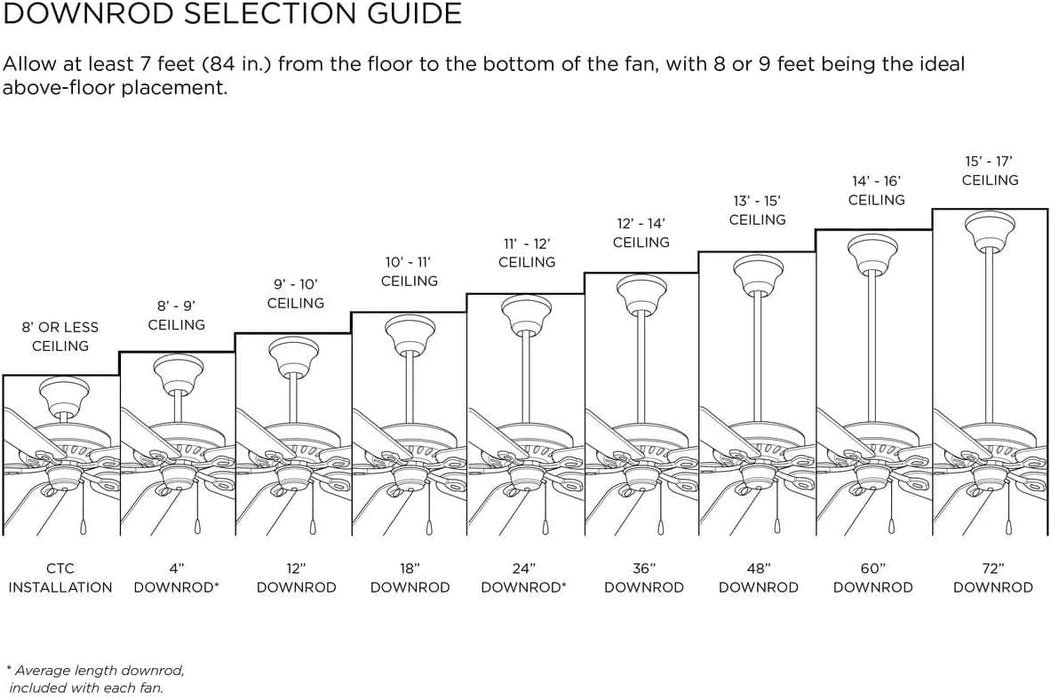 DOWNROD SELECTION GUIDE

Allow at least 7 feet (84 in.) from the floor to the bottom of the fan, with 8 or 9 feet being the ideal above-floor placement.

8' OR LESS CEILING

8' - 9' CEILING

9' - 10' CEILING

10' - 11' CEILING

11' - 12' CEILING

12' - 14' CEILING

13' - 15' CEILING

14' - 16' CEILING

15' - 17' CEILING

CTC INSTALLATION

4" DOWNROD*

12" DOWNROD

18" DOWNROD

24" DOWNROD*

36" DOWNROD

48" DOWNROD

60" DOWNROD

72" DOWNROD

* Average length downrod, included with each fan.