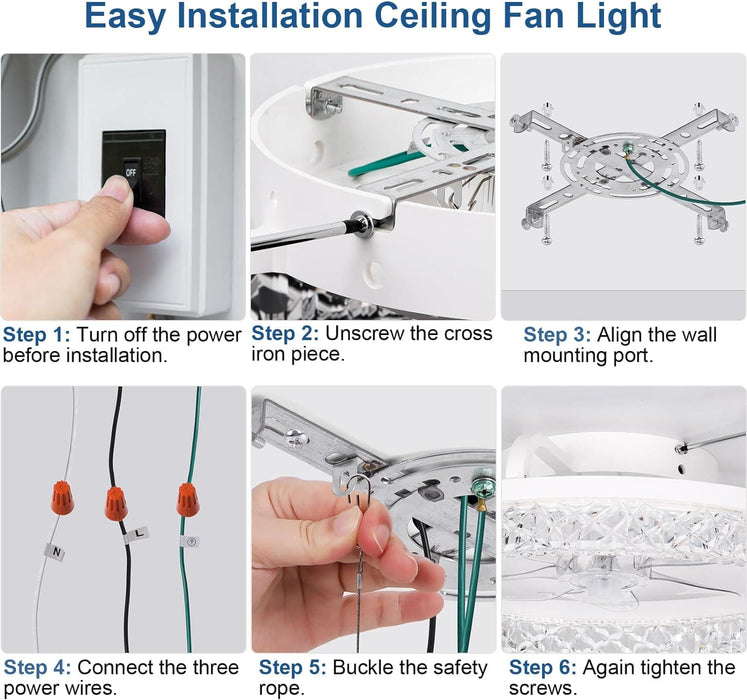 Easy Installation Ceiling Fan Light

OFF

Step 1: Turn off the power before installation.

Step 2: Unscrew the cross iron piece.

Step 3: Align the wall mounting port.

N L

Step 4: Connect the three power wires.

Step 5: Buckle the safety rope.

Step 6: Again tighten the screws.