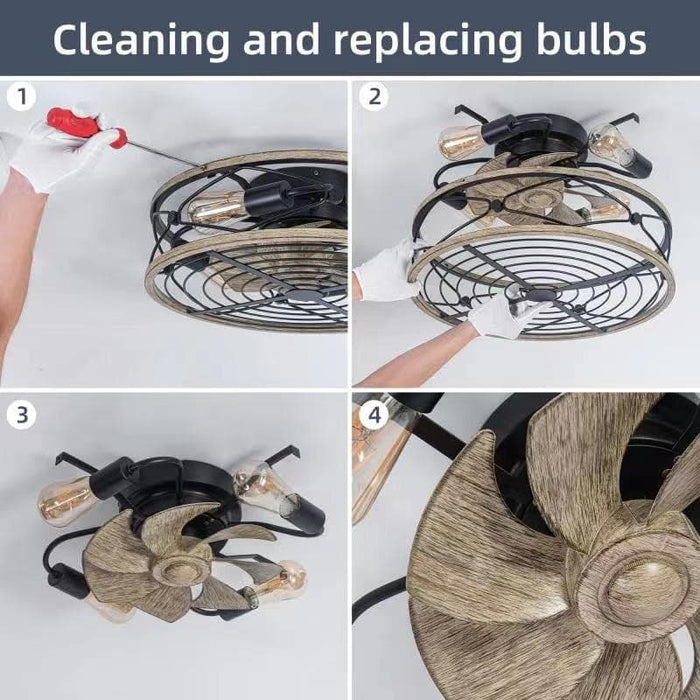 Cleaning and replacing bulbs

1

2

3

4