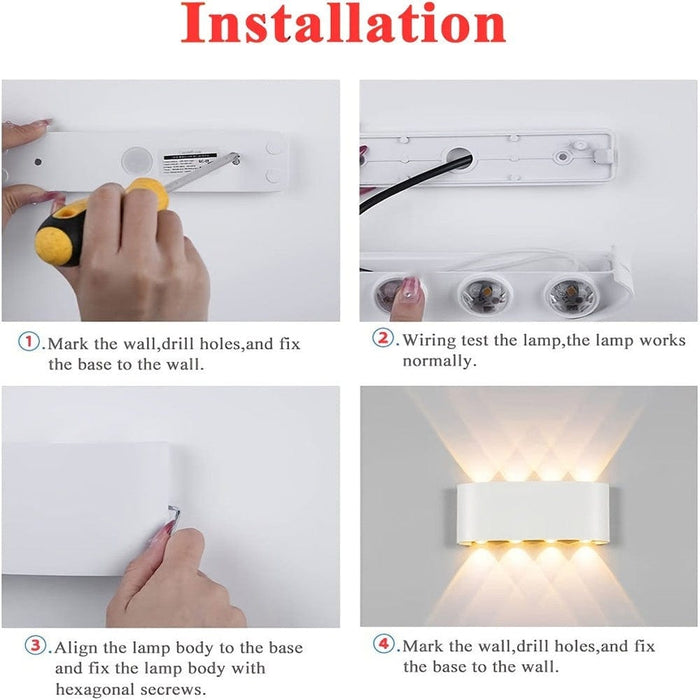 Installation

①.Mark the wall,drill holes,and fix the base to the wall.

②.Wiring test the lamp,the lamp works normally.

③.Align the lamp body to the base and fix the lamp body with hexagonal secrews.

④.Mark the wall,drill holes,and fix the base to the wall.