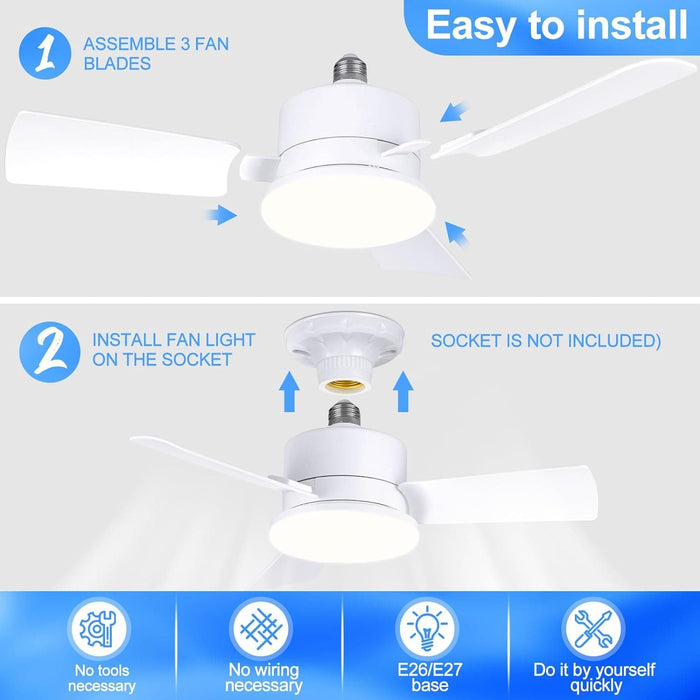 Easy to install

1 ASSEMBLE 3 FAN BLADES

2 INSTALL FAN LIGHT ON THE SOCKET

SOCKET IS NOT INCLUDED)

No tools necessary

No wiring necessary

E26/E27 base

Do it by yourself quickly