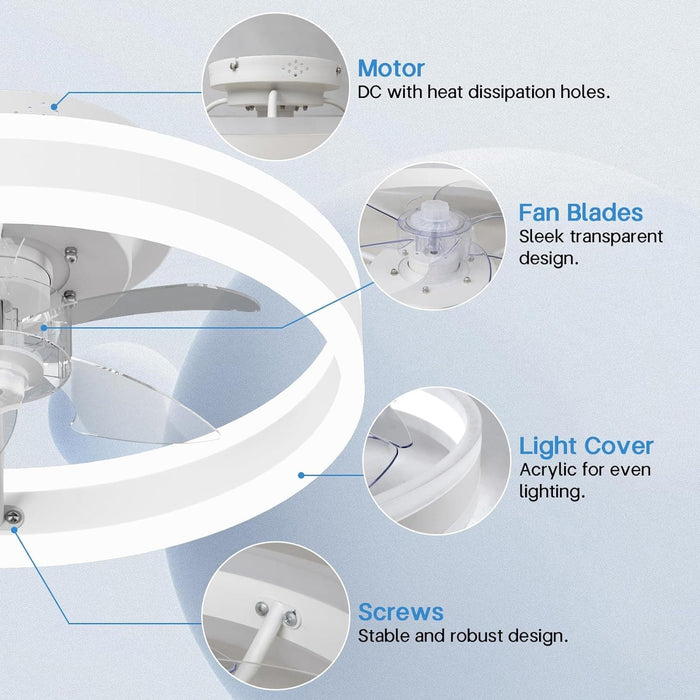 Motor
DC with heat dissipation holes.

Fan Blades
Sleek transparent design.

Light Cover
Acrylic for even lighting.

Screws
Stable and robust design.