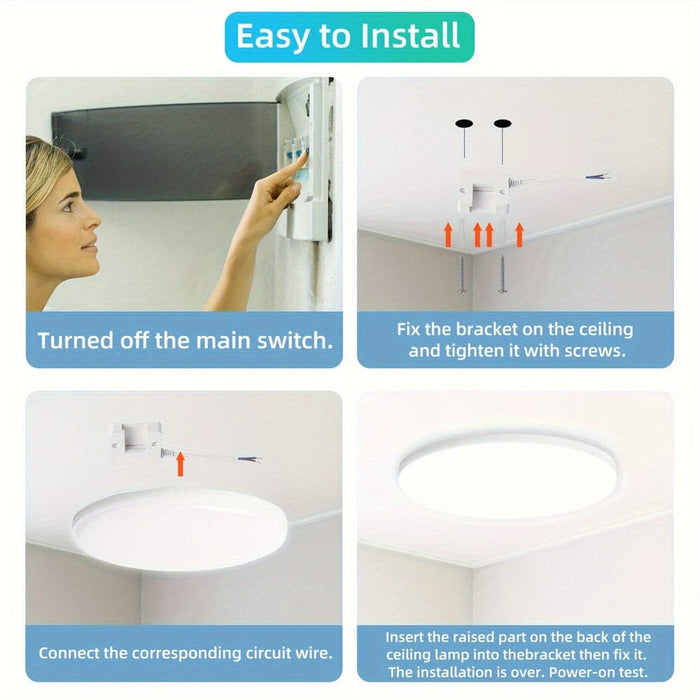 Easy to Install

Turned off the main switch.

Fix the bracket on the ceiling and tighten it with screws.

Connect the corresponding circuit wire.

Insert the raised part on the back of the ceiling lamp into thebracket then fix it. The installation is over. Power-on test.