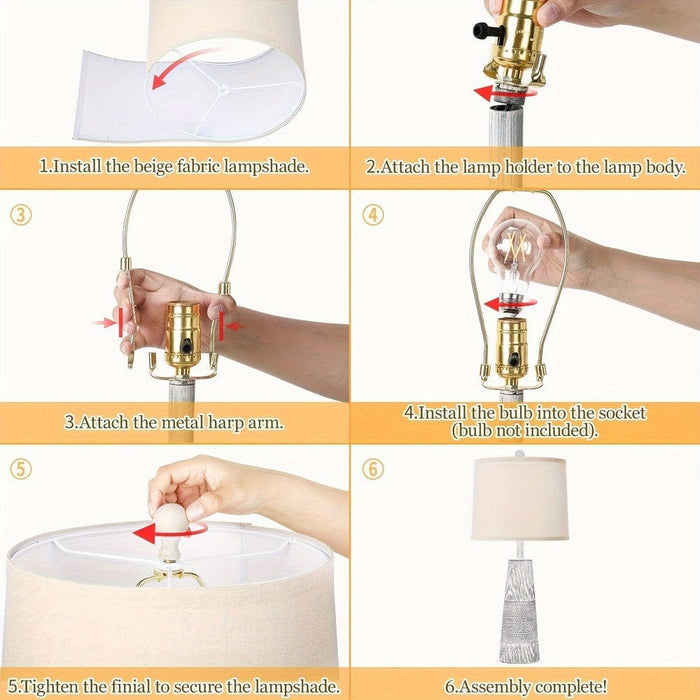 1.Install the beige fabric lampshade.

2.Attach the lamp holder to the lamp body.

③

3.Attach the metal harp arm.

④

4.Install the bulb into the socket (bulb not included).

⑤

5.Tighten the finial to secure the lampshade.

⑥

6.Assembly complete!