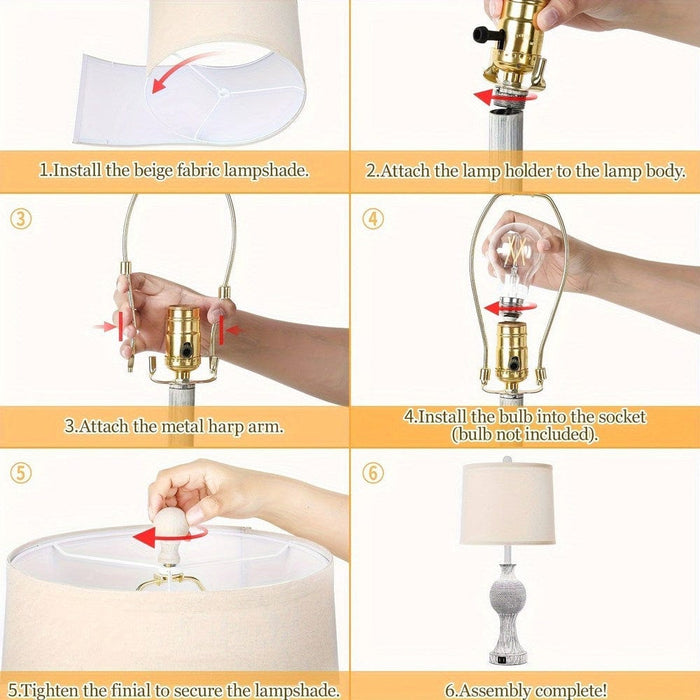 1.Install the beige fabric lampshade.

2.Attach the lamp holder to the lamp body.

③

3.Attach the metal harp arm.

④

4.Install the bulb into the socket (bulb not included).

⑤

5.Tighten the finial to secure the lampshade.

⑥

6.Assembly complete!