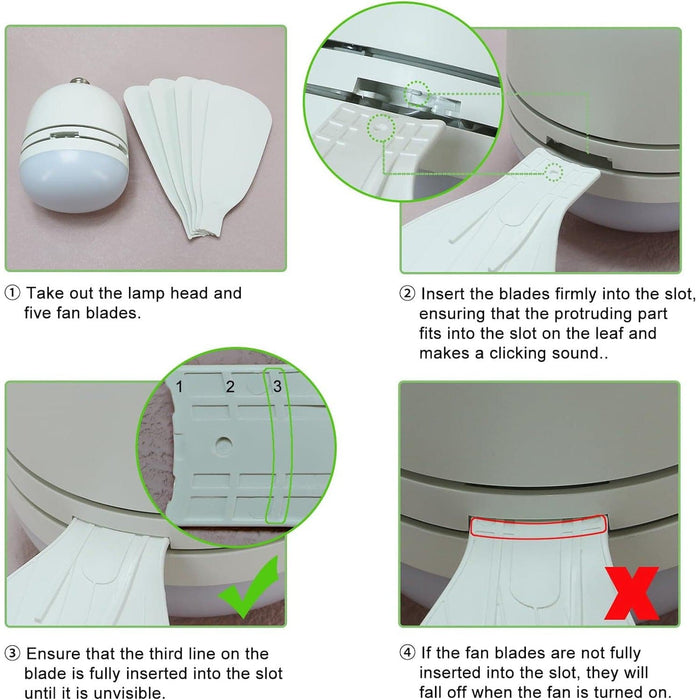 ① Take out the lamp head and five fan blades.

② Insert the blades firmly into the slot, ensuring that the protruding part fits into the slot on the leaf and makes a clicking sound..

1 2 3

③ Ensure that the third line on the blade is fully inserted into the slot until it is unvisible.

④ If the fan blades are not fully inserted into the slot, they will fall off when the fan is turned on.