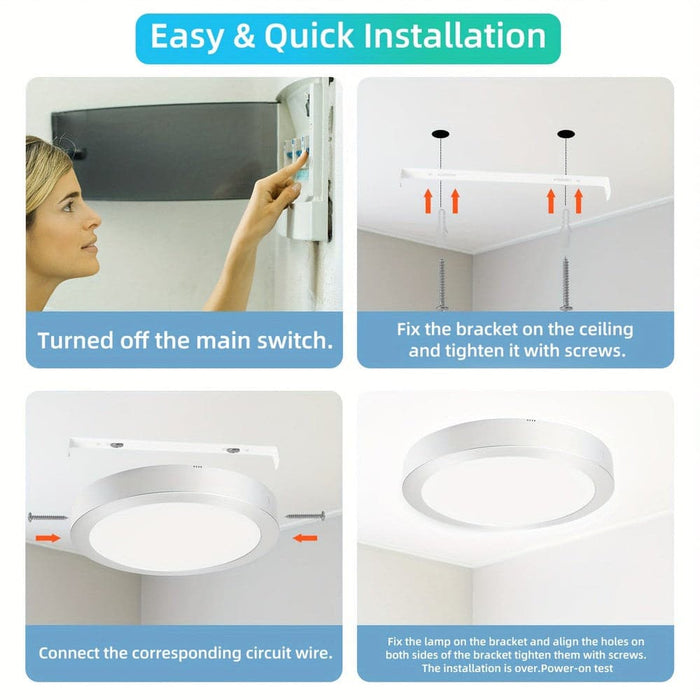 Easy & Quick Installation

Turned off the main switch.

Fix the bracket on the ceiling and tighten it with screws.

Connect the corresponding circuit wire.

Fix the lamp on the bracket and align the holes on both sides of the bracket tighten them with screws. The installation is over.Power-on test