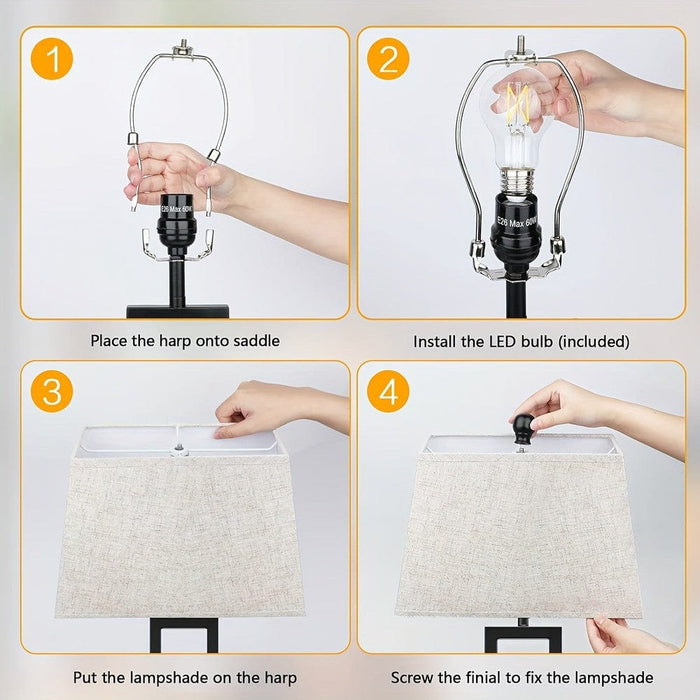 1

E26 Max 60W

Place the harp onto saddle

2

E26 Max 60W

Install the LED bulb (included)

3

Put the lampshade on the harp

4

Screw the finial to fix the lampshade