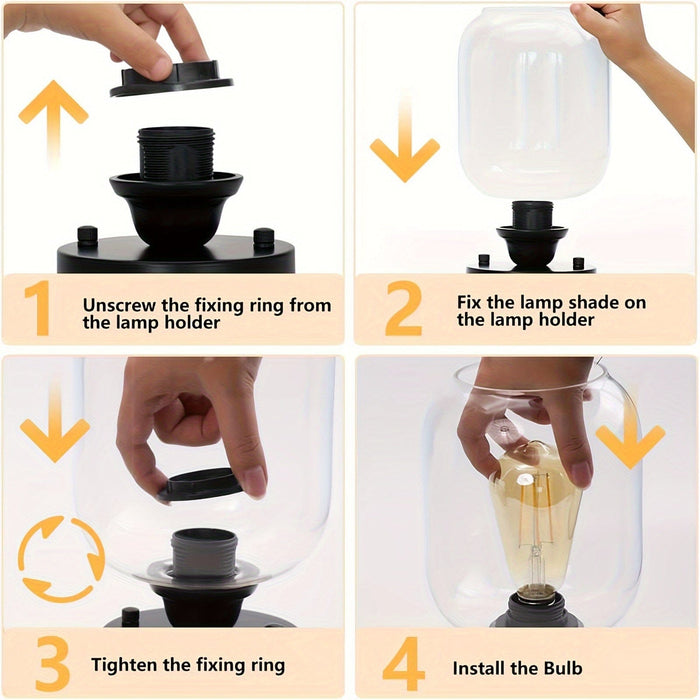 1 Unscrew the fixing ring from the lamp holder

2 Fix the lamp shade on the lamp holder

3 Tighten the fixing ring

4 Install the Bulb