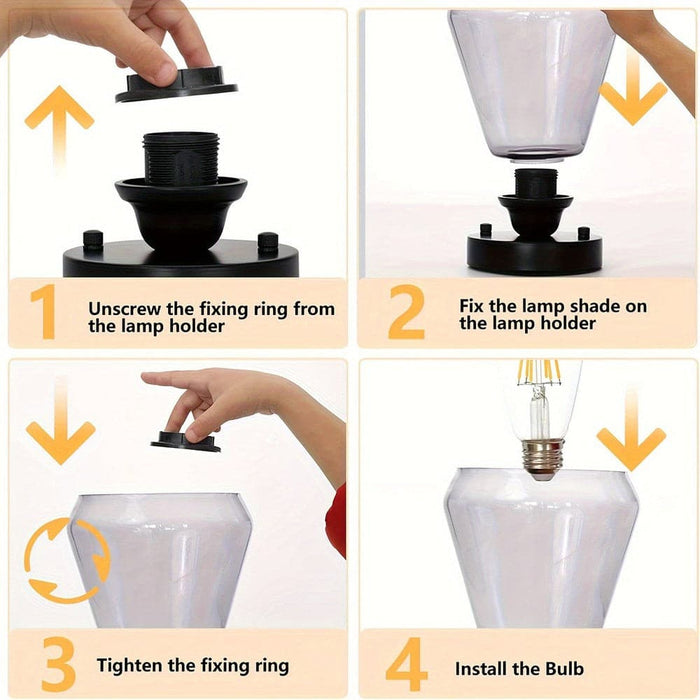 1 Unscrew the fixing ring from the lamp holder

2 Fix the lamp shade on the lamp holder

3 Tighten the fixing ring

4 Install the Bulb