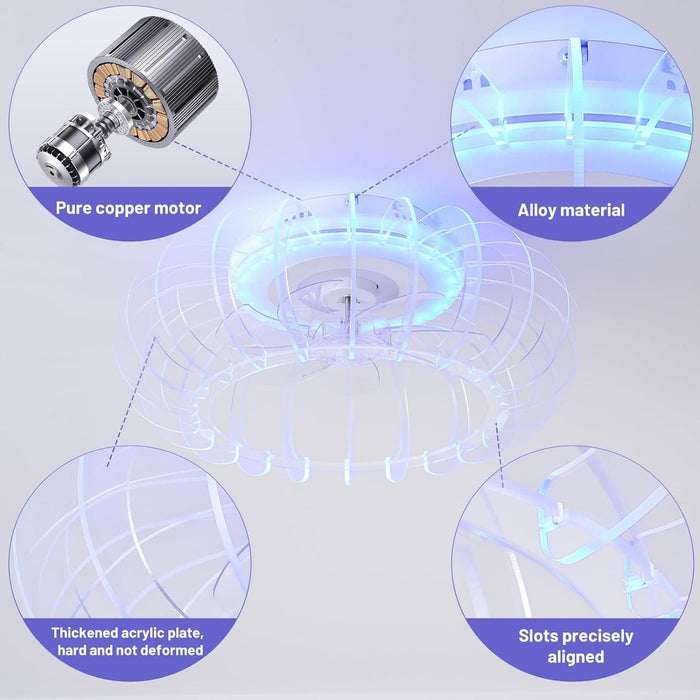 Pure copper motor

Alloy material

Thickened acrylic plate, hard and not deformed

Slots precisely aligned