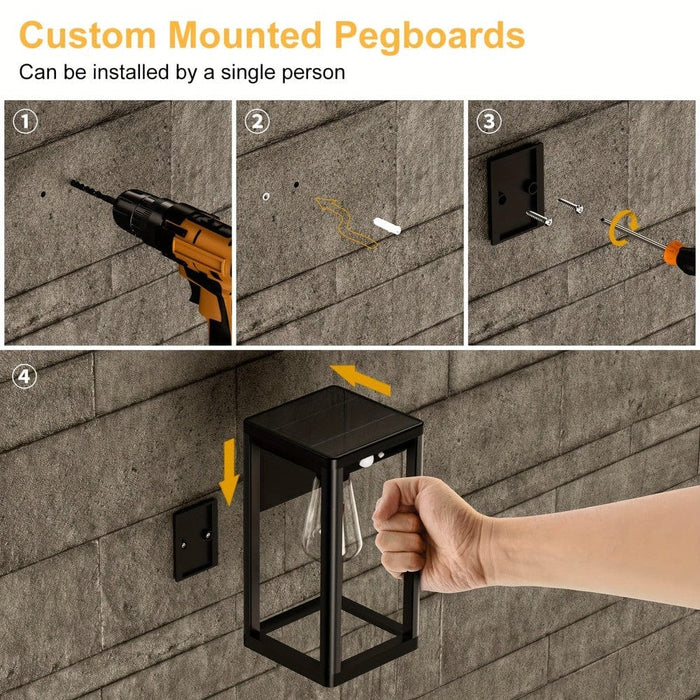 Custom Mounted Pegboards
Can be installed by a single person

①

②

③

④