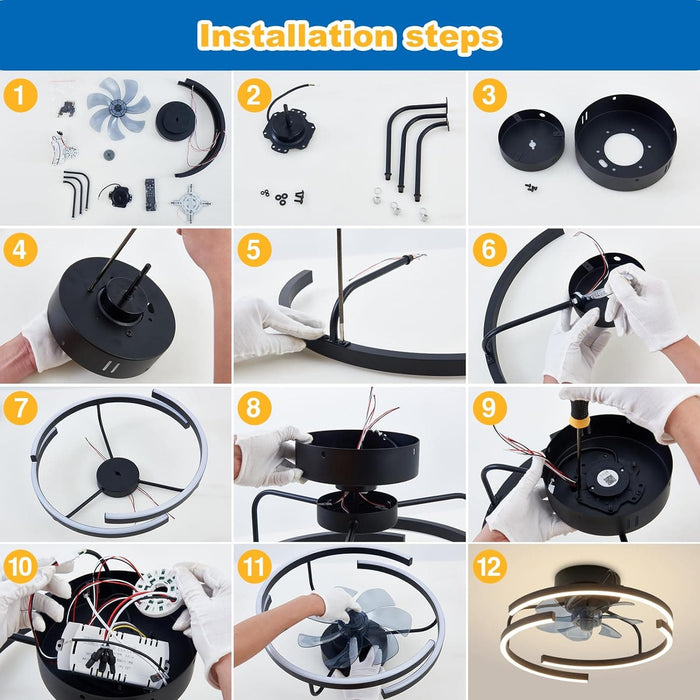 Installation steps

1

2

3

4

5

6

7

8

9

10

11

12