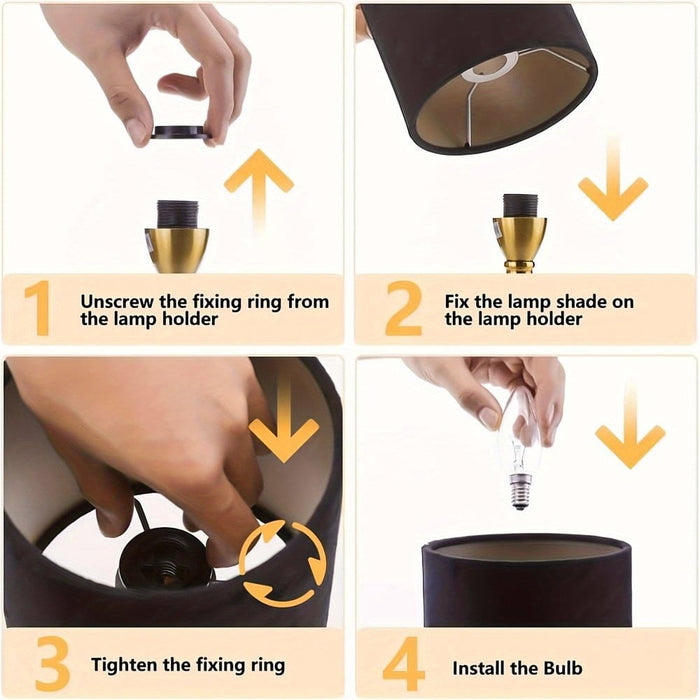 1 Unscrew the fixing ring from the lamp holder

2 Fix the lamp shade on the lamp holder

3 Tighten the fixing ring

4 Install the Bulb