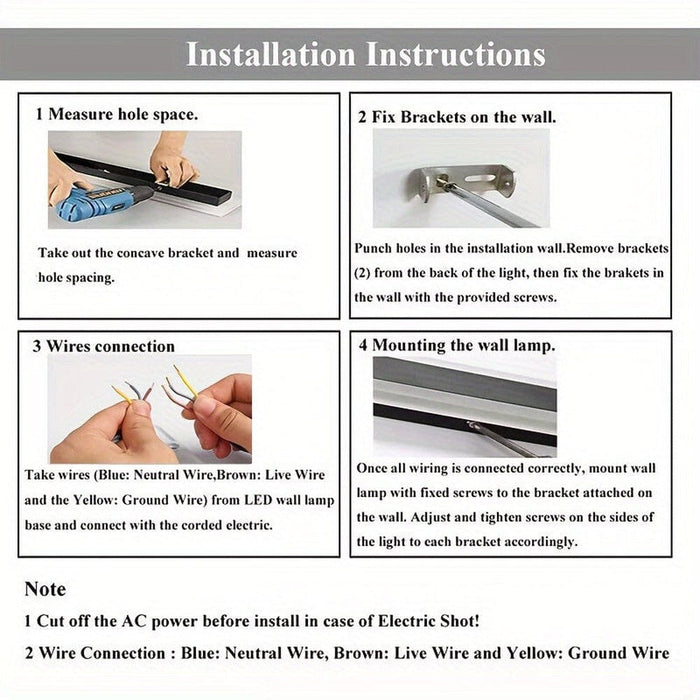 Installation Instructions

1 Measure hole space.

Take out the concave bracket and measure hole spacing.

2 Fix Brackets on the wall.

Punch holes in the installation wall.Remove brackets (2) from the back of the light, then fix the brakets in the wall with the provided screws.

3 Wires connection

Take wires (Blue: Neutral Wire,Brown: Live Wire and the Yellow: Ground Wire) from LED wall lamp base and connect with the corded electric.

4 Mounting the wall lamp.

Once all wiring is connected correctly, mount wall lamp with fixed screws to the bracket attached on the wall. Adjust and tighten screws on the sides of the light to each bracket accordingly.

Note

1 Cut off the AC power before install in case of Electric Shot!

2 Wire Connection : Blue: Neutral Wire, Brown: Live Wire and Yellow: Ground Wire