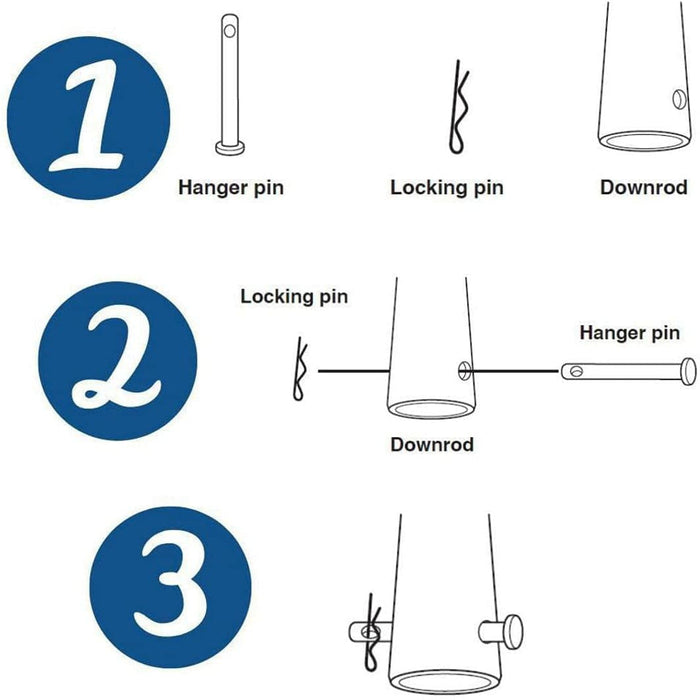 1

Hanger pin

Locking pin

Downrod

2

Locking pin

Hanger pin

Downrod

3