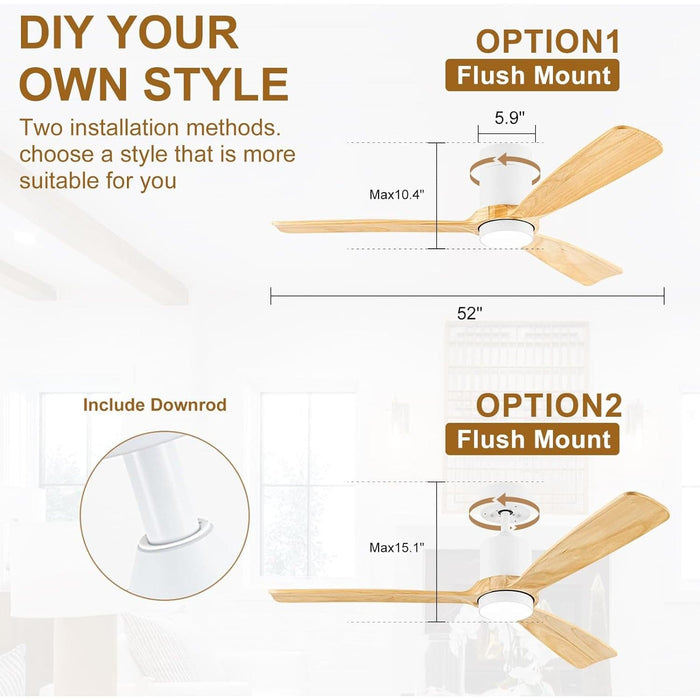 DIY YOUR OWN STYLE

Two installation methods. choose a style that is more suitable for you

OPTION1
Flush Mount

5.9"

Max10.4"

52"

Include Downrod

OPTION2
Flush Mount

Max15.1"