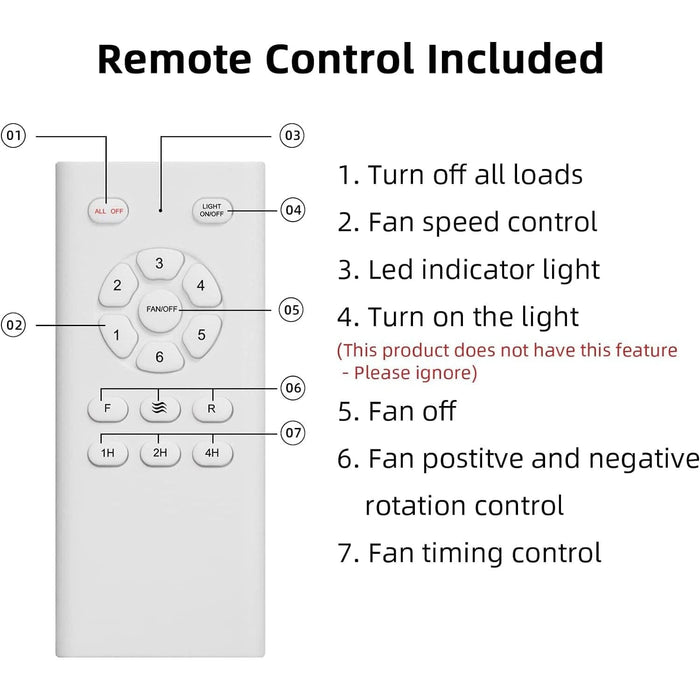 Remote Control Included

01

03

ALL OFF

LIGHT ON/OFF

04

3

2

4

FAN/OFF

05

02

1

5

6

06

F

R

07

1H

2H

4H

1. Turn off all loads

2. Fan speed control

3. Led indicator light

4. Turn on the light

(This product does not have this feature - Please ignore)

5. Fan off

6. Fan postitve and negative rotation control

7. Fan timing control