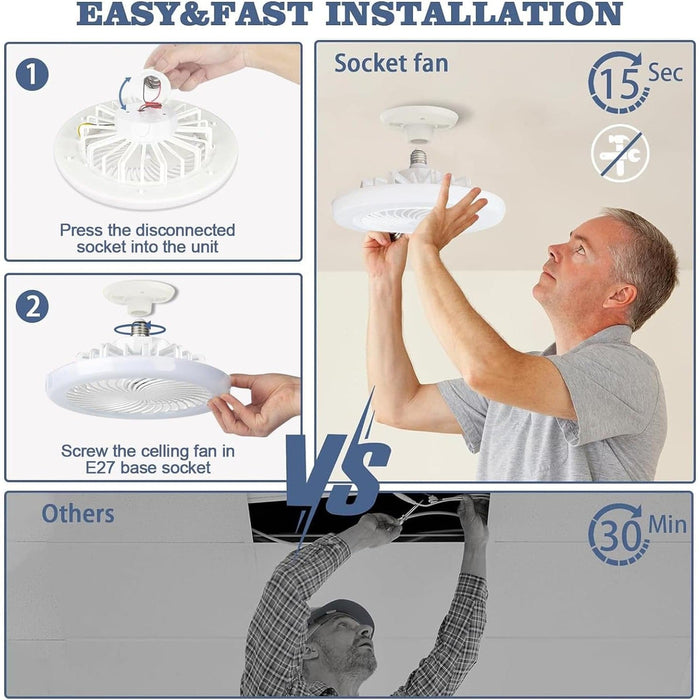 EASY&FAST INSTALLATION

1

Press the disconnected socket into the unit

2

Screw the celling fan in E27 base socket

Socket fan

15 Sec

VS

Others

30 Min