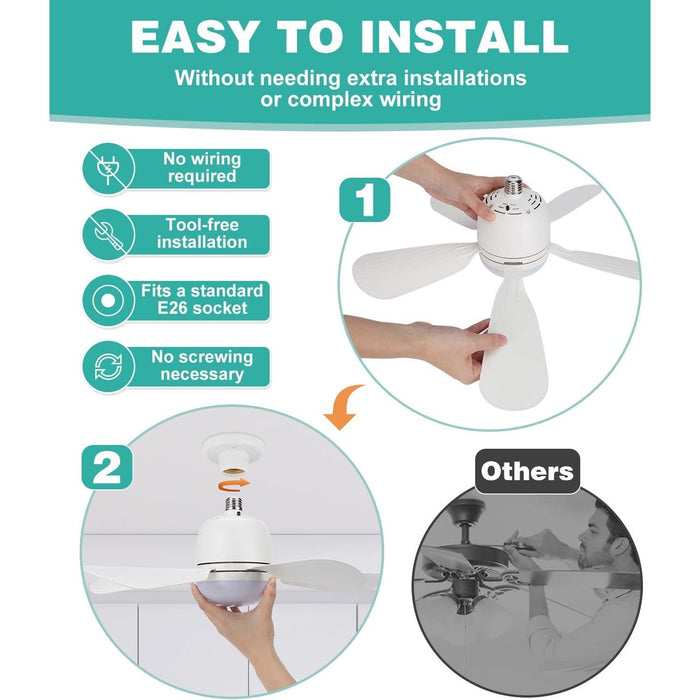 EASY TO INSTALL

Without needing extra installations or complex wiring

No wiring required

Tool-free installation

Fits a standard E26 socket

No screwing necessary

1

2

Others