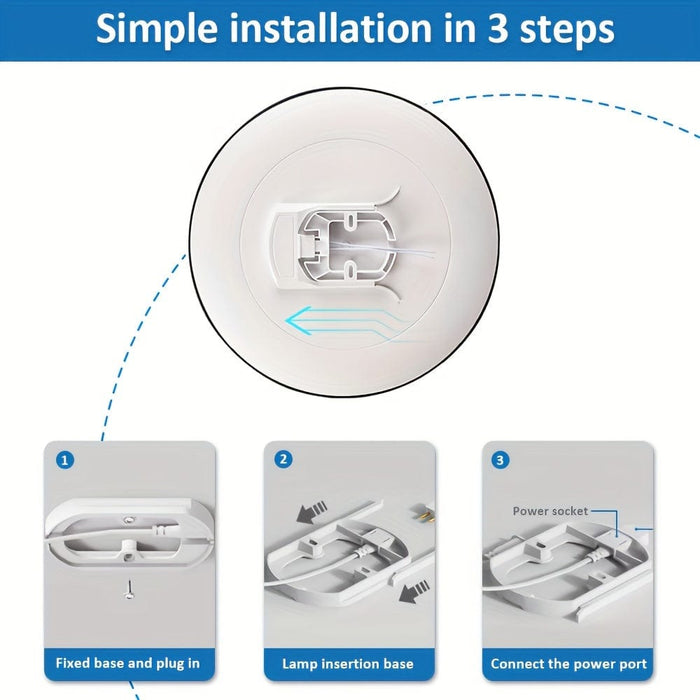 Simple installation in 3 steps

1

Fixed base and plug in

2

Lamp insertion base

3

Power socket

Connect the power port