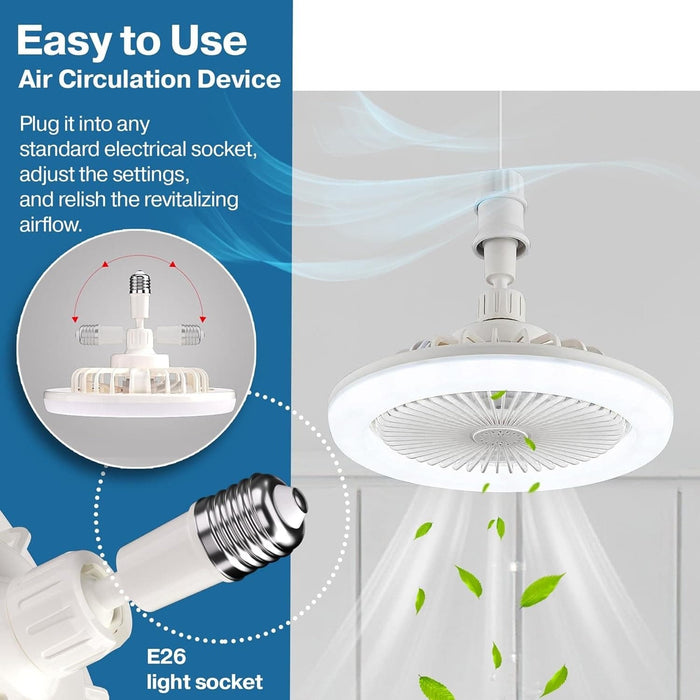 Easy to Use
Air Circulation Device

Plug it into any standard electrical socket, adjust the settings, and relish the revitalizing airflow.

E26
light socket